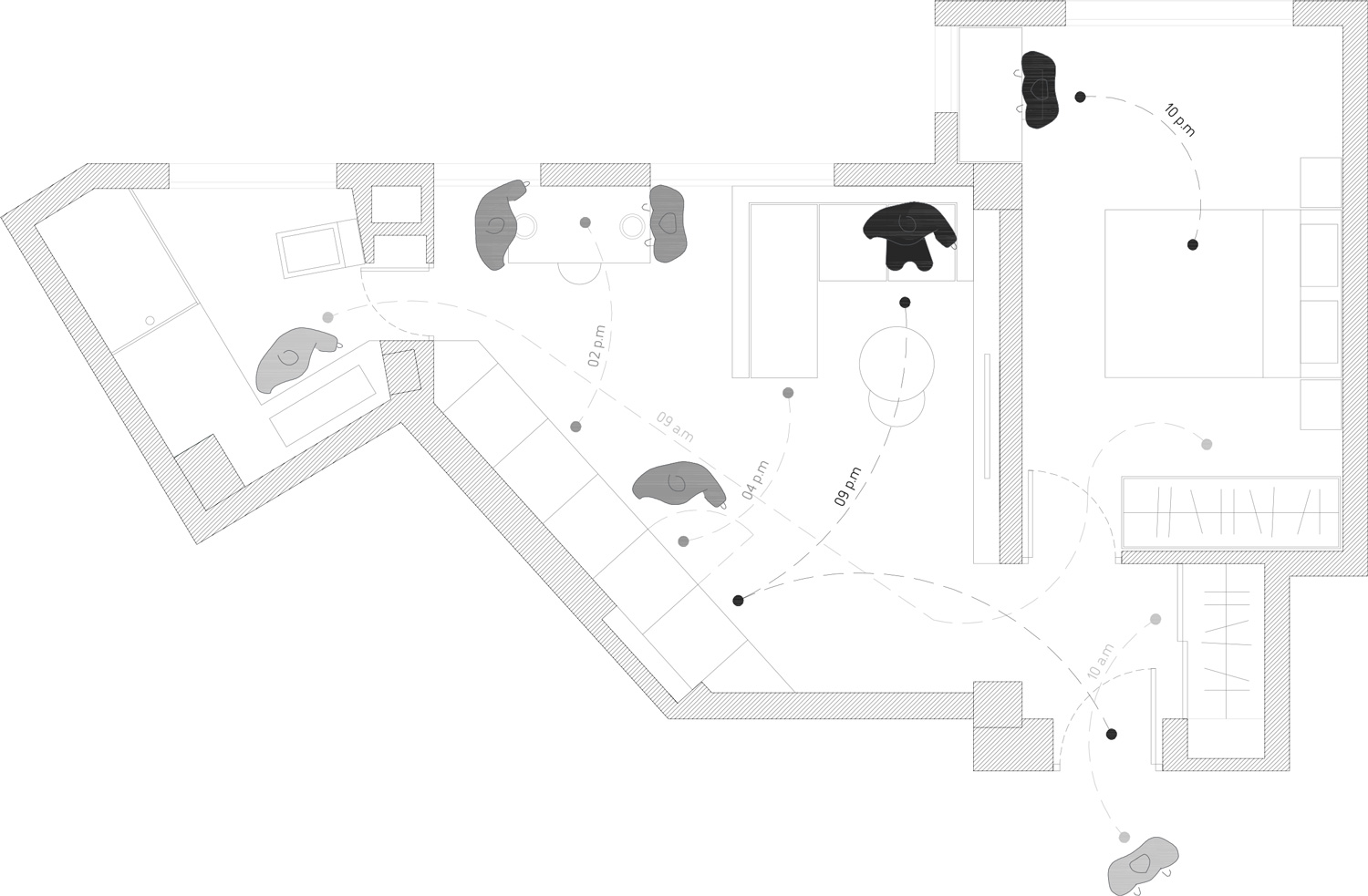 10 p.m

02 p.m

09 a.m

04 p.m

09 p.m

10 a.m